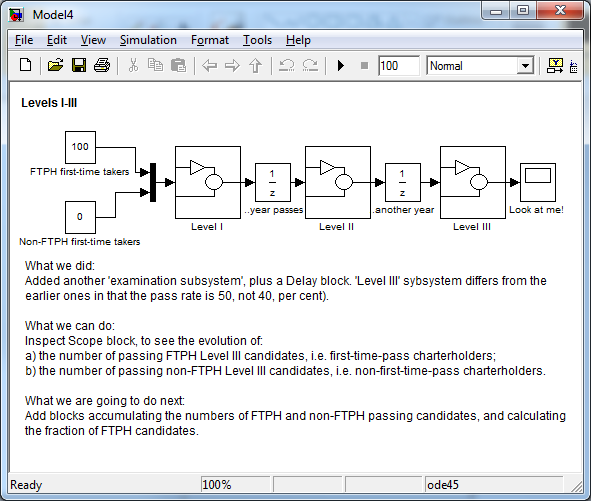 Model4

File Edit View Simulation Format Tools Help

100 Normal

Levels I-III

100

FTPH first-time takers

0

Non-FTPH first-time takers

Level I

$\frac{1}{z}$

..year passes

Level II

$\frac{1}{z}$

.another year

Level III

Look at me!

What we did:
Added another 'examination subsystem', plus a Delay block. 'Level III' sybsystem differs from the earlier ones in that the pass rate is 50, not 40, per cent).

What we can do:
Inspect Scope block, to see the evolution of:
a) the number of passing FTPH Level III candidates, i.e. first-time-pass charterholders;
b) the number of passing non-FTPH Level III candidates, i.e. non-first-time-pass charterholders.

What we are going to do next:
Add blocks accumulating the numbers of FTPH and non-FTPH passing candidates, and calculating the fraction of FTPH candidates.

Ready 100% ode45