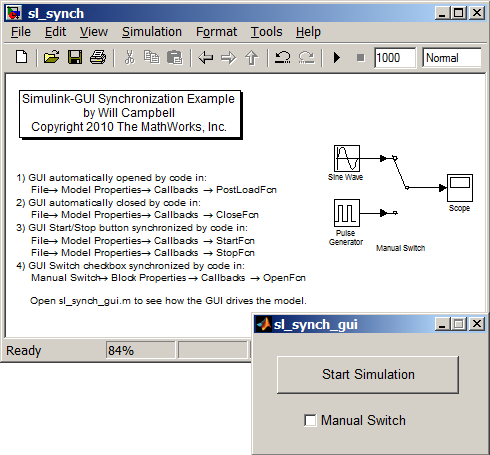 sl_synch

File Edit View Simulation Format Tools Help

1000 Normal

Simulink-GUI Synchronization Example
by Will Campbell
Copyright 2010 The MathWorks, Inc.

1) GUI automatically opened by code in:
File→ Model Properties→ Callbacks → PostLoadFcn
2) GUI automatically closed by code in:
File→ Model Properties→ Callbacks → CloseFcn
3) GUI Start/Stop button synchronized by code in:
File→ Model Properties→ Callbacks → StartFcn
File→ Model Properties→ Callbacks → StopFcn
4) GUI Switch checkbox synchronized by code in:
Manual Switch→ Block Properties→ Callbacks → OpenFcn

Open sl_synch_gui.m to see how the GUI drives the model.

Sine Wave

Pulse Generator

Manual Switch

Scope

Ready 84%

sl_synch_gui

Start Simulation

Manual Switch