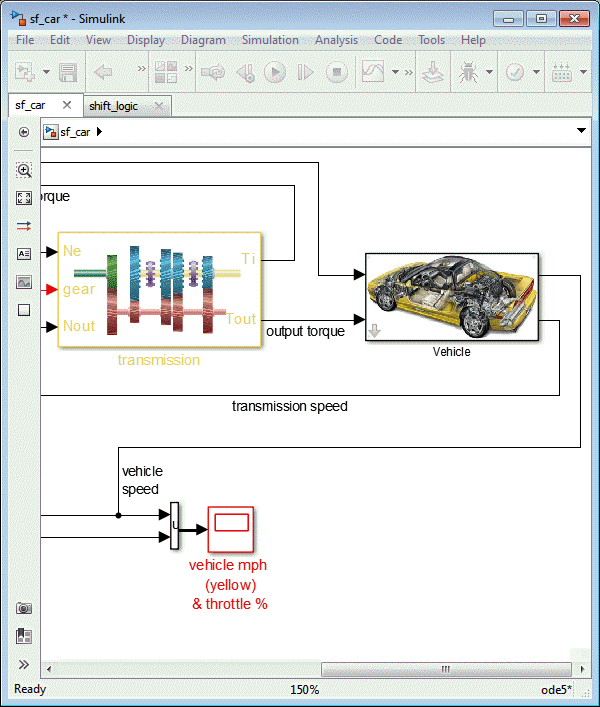 sf_car * - Simulink

File Edit View Display Diagram Simulation Analysis Code Tools Help

sf_car shift_logic

sf_car

orque

Ne
gear
Nout
Ti
Tout
transmission

output torque

Vehicle

transmission speed

vehicle
speed

vehicle mph
(yellow)
& throttle %

Ready 150% ode5*