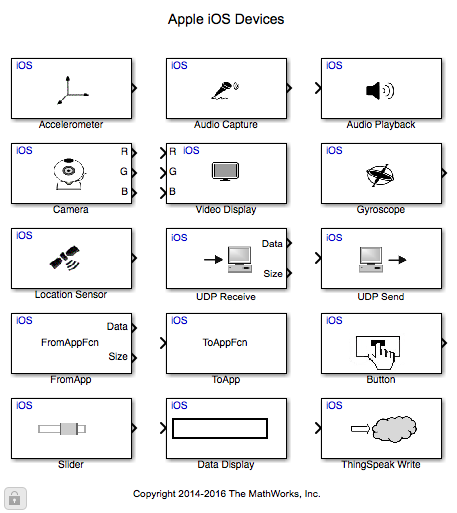 Apple iOS Devices

iOS
Accelerometer

iOS
Audio Capture

iOS
Audio Playback

iOS
R
G
B
Camera

R
G
B
iOS
Video Display

iOS
Gyroscope

iOS
Location Sensor

iOS
Data
Size
UDP Receive

iOS
UDP Send

iOS
Data
FromAppFcn
Size
FromApp

iOS
ToAppFcn
ToApp

iOS
Button

iOS
Slider

iOS
Data Display

iOS
ThingSpeak Write

Copyright 2014-2016 The MathWorks, Inc.